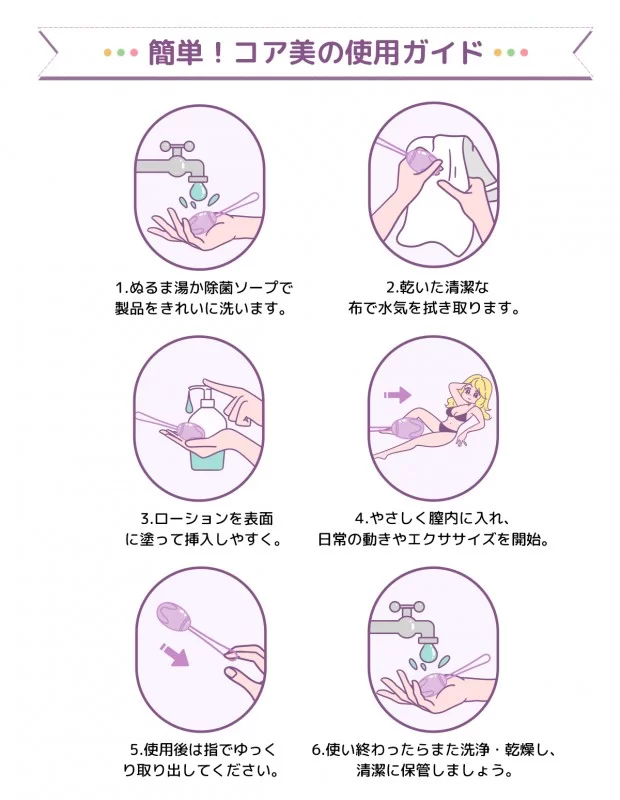 簡単！コア美の使用ガイド

1.ぬるま湯か除菌ソープで製品をきれいに洗います。

2.乾いた清潔な布で水気を拭き取ります。

3.ローションを表面に塗って挿入しやすく。

4.やさしく膣内に入れ、日常の動きやエクササイズを開始。

5.使用後は指でゆっくり取り出してください。

6.使い終わったらまた洗浄・乾燥し、清潔に保管しましょう。